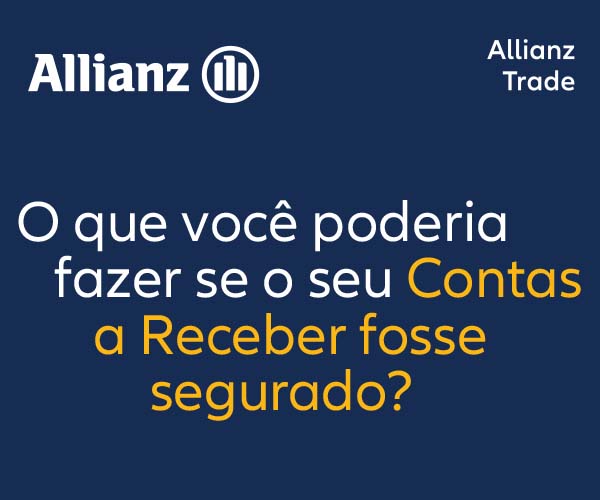 Allianz

Allianz Trade

O que você poderia fazer se o seu Contas a Receber fosse segurado?